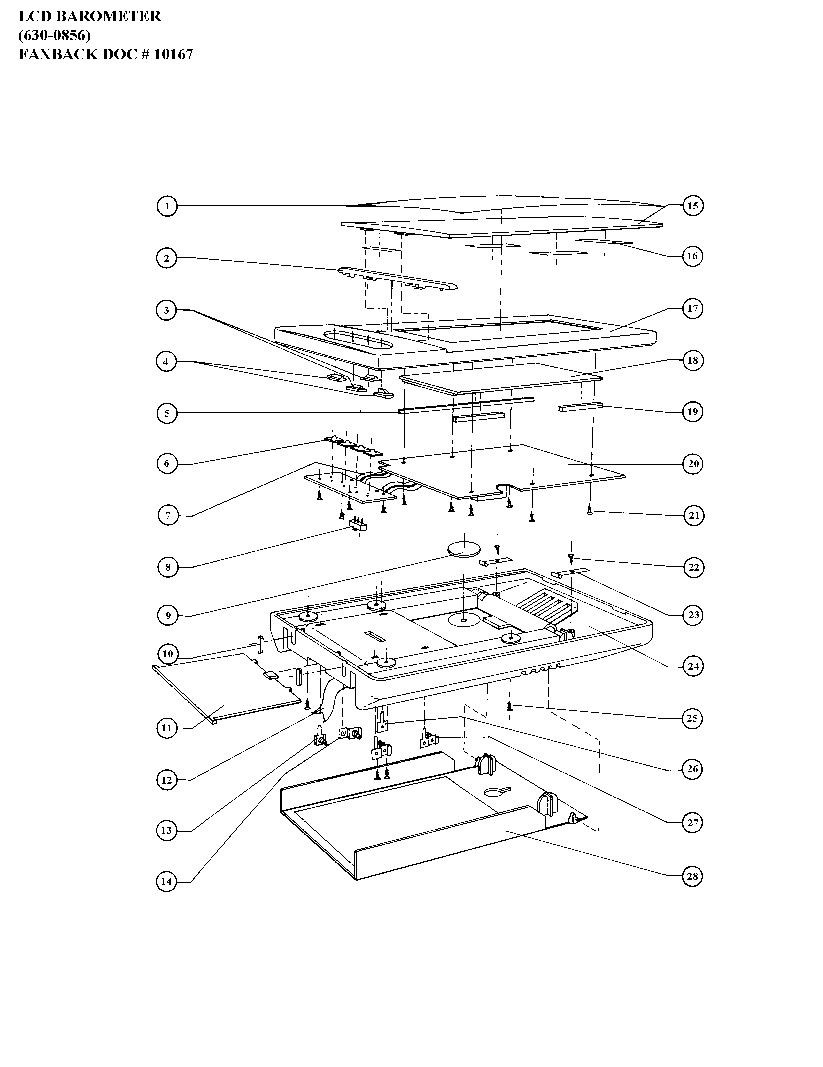 LCD BAROMETER
(630-0856)
FAXBACK DOC # 10167

1
2
3
4
5
6
7
8
9
10
11
12
13
14
15
16
17
18
19
20
21
22
23
24
25
26
27
28